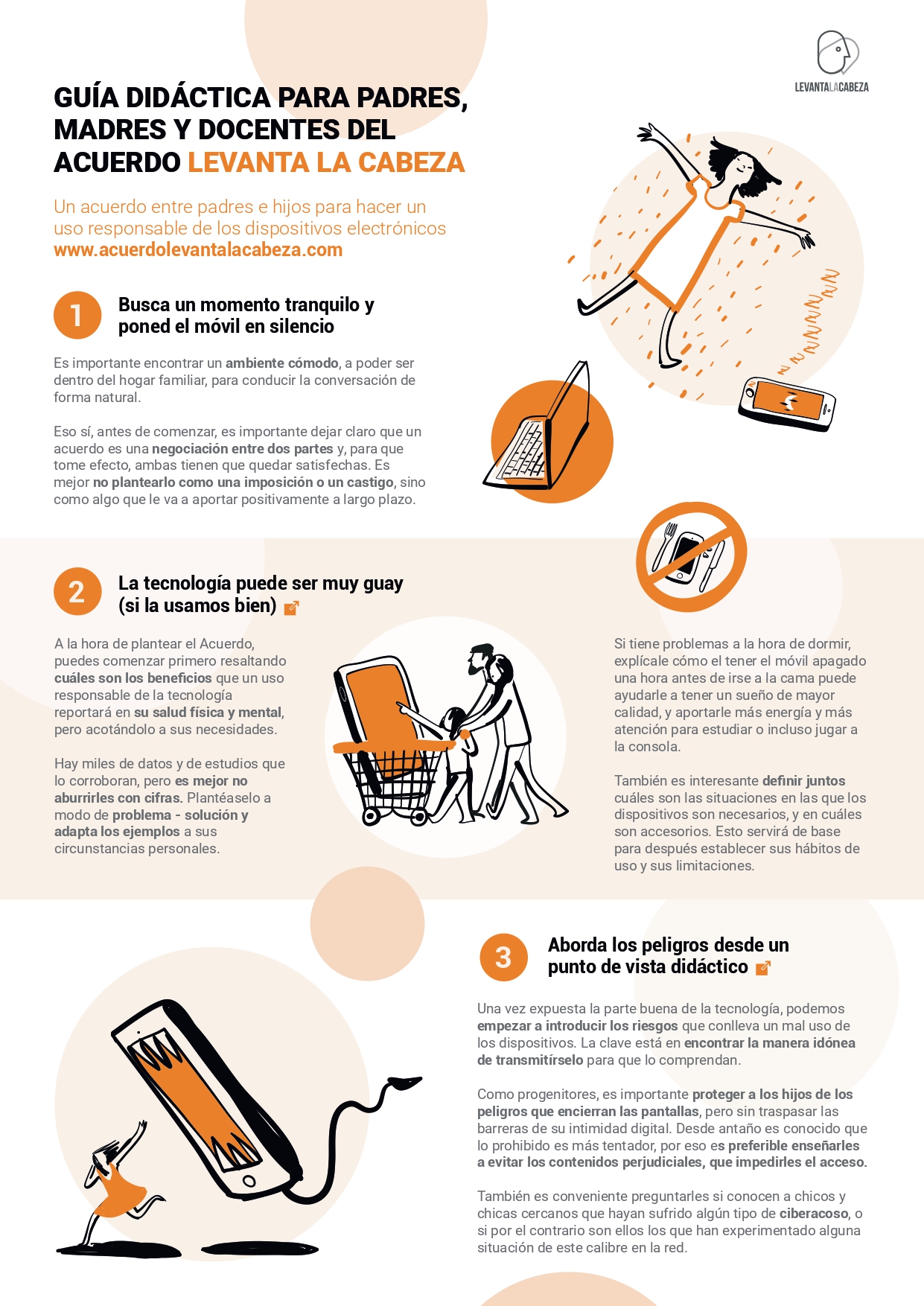 LEVANTALACABEZA

GUÍA DIDÁCTICA PARA PADRES, MADRES Y DOCENTES DEL ACUERDO LEVANTA LA CABEZA

Un acuerdo entre padres e hijos para hacer un uso responsable de los dispositivos electrónicos
www.acuerdolevantalacabeza.com

1
Busca un momento tranquilo y poned el móvil en silencio

Es importante encontrar un ambiente cómodo, a poder ser dentro del hogar familiar, para conducir la conversación de forma natural.

Eso sí, antes de comenzar, es importante dejar claro que un acuerdo es una negociación entre dos partes y, para que tome efecto, ambas tienen que quedar satisfechas. Es mejor no plantearlo como una imposición o un castigo, sino como algo que le va a aportar positivamente a largo plazo.

2
La tecnología puede ser muy guay (si la usamos bien)

A la hora de plantear el Acuerdo, puedes comenzar primero resaltando cuáles son los beneficios que un uso responsable de la tecnología reportará en su salud física y mental, pero acotándolo a sus necesidades.

Hay miles de datos y de estudios que lo corroboran, pero es mejor no aburrirles con cifras. Plantéaselo a modo de problema - solución y adapta los ejemplos a sus circunstancias personales.

Si tiene problemas a la hora de dormir, explícale cómo el tener el móvil apagado una hora antes de irse a la cama puede ayudarle a tener un sueño de mayor calidad, y aportarle más energía y más atención para estudiar o incluso jugar a la consola.

También es interesante definir juntos cuáles son las situaciones en las que los dispositivos son necesarios, y en cuáles son accesorios. Esto servirá de base para después establecer sus hábitos de uso y sus limitaciones.

3
Aborda los peligros desde un punto de vista didáctico

Una vez expuesta la parte buena de la tecnología, podemos empezar a introducir los riesgos que conlleva un mal uso de los dispositivos. La clave está en encontrar la manera idónea de transmitírselo para que lo comprendan.

Como progenitores, es importante proteger a los hijos de los peligros que encierran las pantallas, pero sin traspasar las barreras de su intimidad digital. Desde antaño es conocido que lo prohibido es más tentador, por eso es preferible enseñarles a evitar los contenidos perjudiciales, que impedirles el acceso.

También es conveniente preguntarles si conocen a chicos y chicas cercanos que hayan sufrido algún tipo de ciberacoso, o si por el contrario son ellos los que han experimentado alguna situación de este calibre en la red.